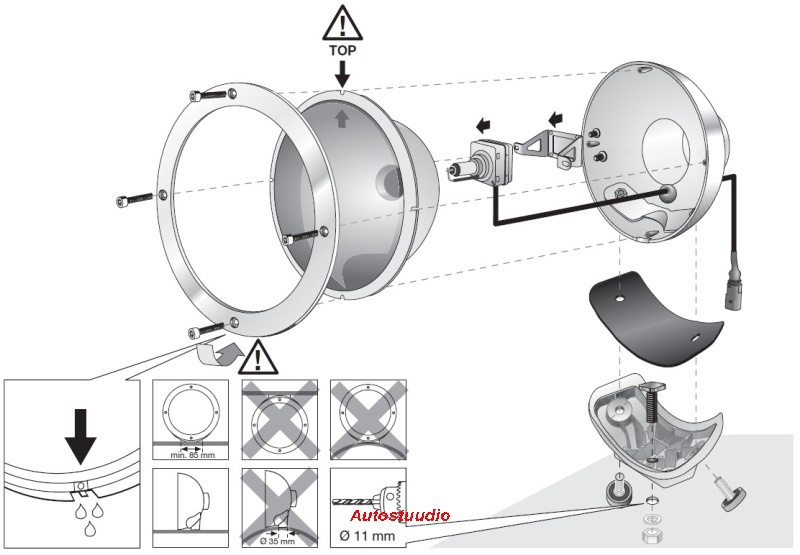 TOP

min. 85 mm

Ø 35 mm

Autostuudio

Ø 11 mm